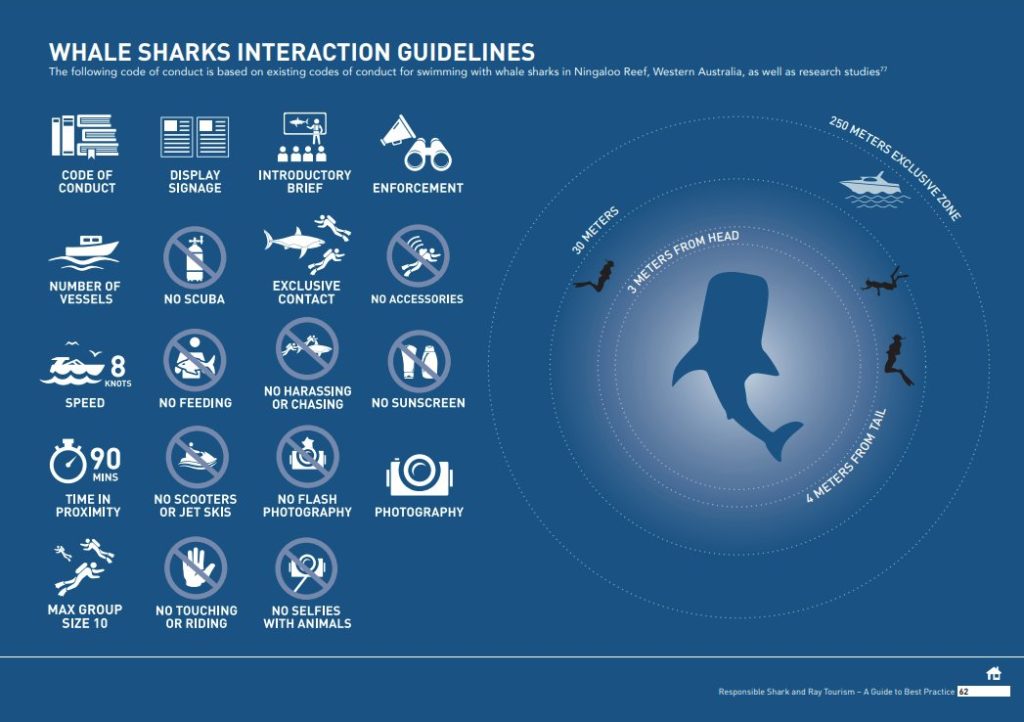 WHALE SHARKS INTERACTION GUIDELINES

The following code of conduct is based on existing codes of conduct for swimming with whale sharks in Ningaloo Reef, Western Australia, as well as research studies$^{77}$

CODE OF CONDUCT

DISPLAY SIGNAGE

INTRODUCTORY BRIEF

ENFORCEMENT

NUMBER OF VESSELS

NO SCUBA

EXCLUSIVE CONTACT

NO ACCESSORIES

8 KNOTS

SPEED

NO FEEDING

NO HARASSING OR CHASING

NO SUNSCREEN

90 MINS

TIME IN PROXIMITY

NO SCOOTERS OR JET SKIS

NO FLASH PHOTOGRAPHY

PHOTOGRAPHY

MAX GROUP SIZE 10

NO TOUCHING OR RIDING

NO SELFIES WITH ANIMALS

250 METERS EXCLUSIVE ZONE

30 METERS

3 METERS FROM HEAD

4 METERS FROM TAIL

Responsible Shark and Ray Tourism – A Guide to Best Practice 62